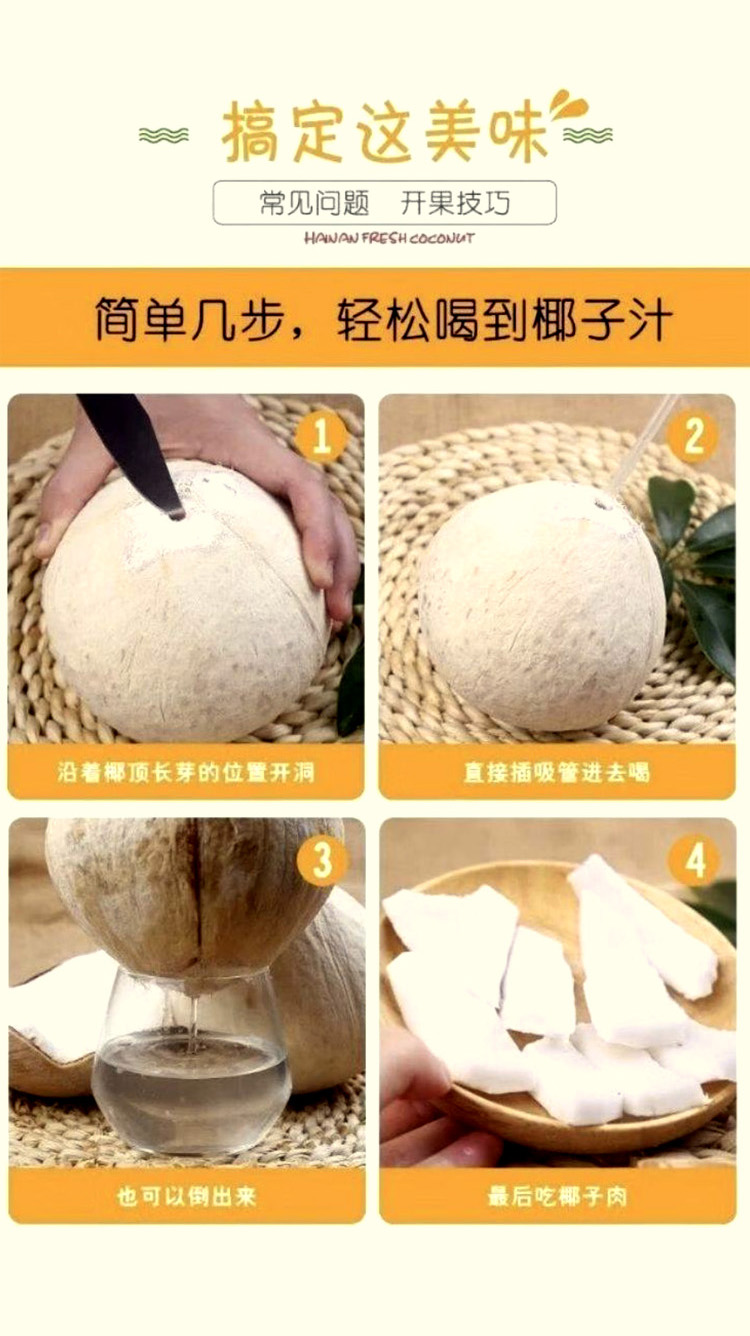 搞定这美味

常见问题 开果技巧

HAINAN FRESH COCONUT

简单几步，轻松喝到椰子汁

1

沿着椰顶长芽的位置开洞

2

直接插吸管进去喝

3

也可以倒出来

4

最后吃椰子肉