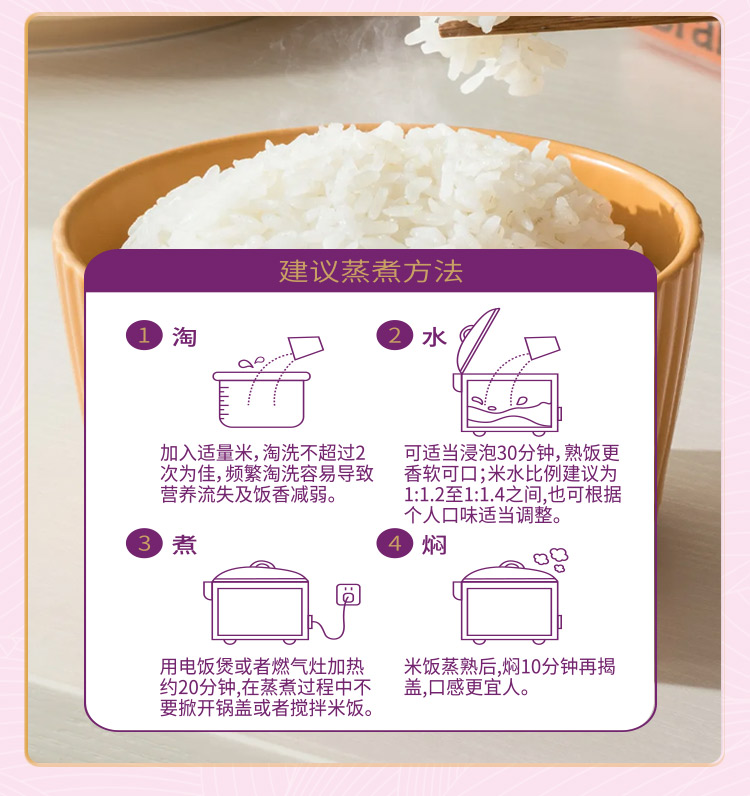 建议蒸煮方法

1 淘

加入适量米，淘洗不超过2次为佳，频繁淘洗容易导致营养流失及饭香减弱。

2 水

可适当浸泡30分钟，熟饭更香软可口；米水比例建议为1:1.2至1:1.4之间，也可根据个人口味适当调整。

3 煮

用电饭煲或者燃气灶加热约20分钟，在蒸煮过程中不要掀开锅盖或者搅拌米饭。

4 焖

米饭蒸熟后，焖10分钟再揭盖，口感更宜人。