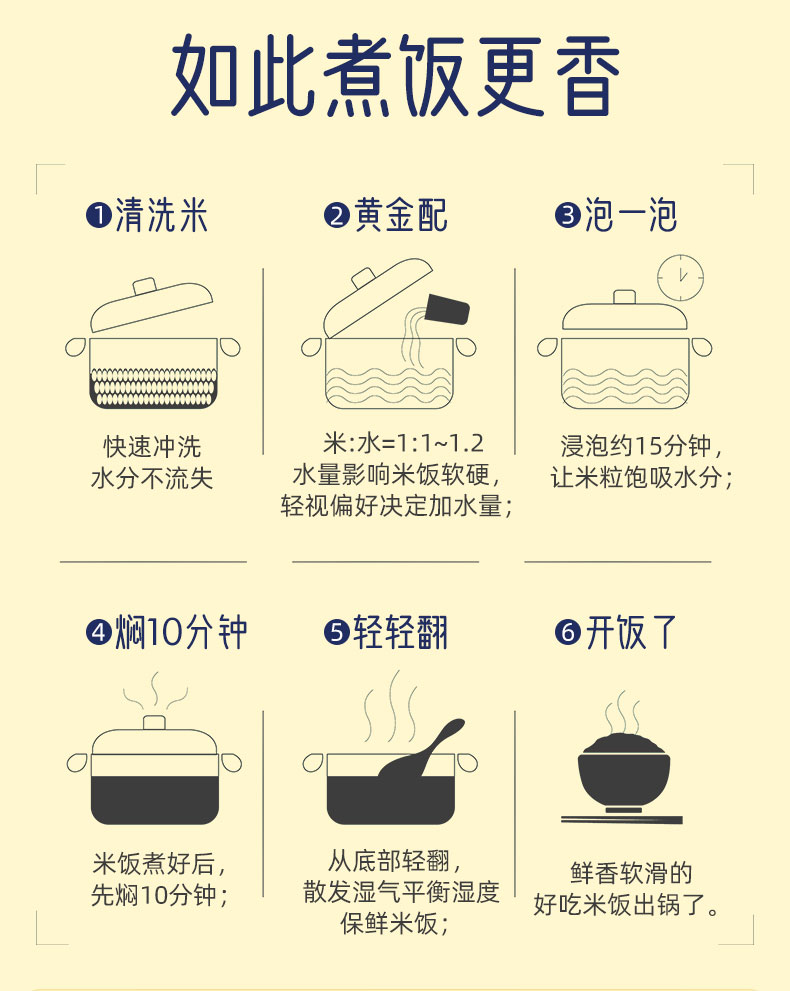 如此煮饭更香

❶清洗米

快速冲洗
水分不流失

❷黄金配

米:水=1:1~1.2
水量影响米饭软硬，
轻视偏好决定加水量；

❸泡一泡

浸泡约15分钟，
让米粒饱吸水分；

❹焖10分钟

米饭煮好后，
先焖10分钟；

❺轻轻翻

从底部轻翻，
散发湿气平衡湿度
保鲜米饭；

❻开饭了

鲜香软滑的
好吃米饭出锅了。