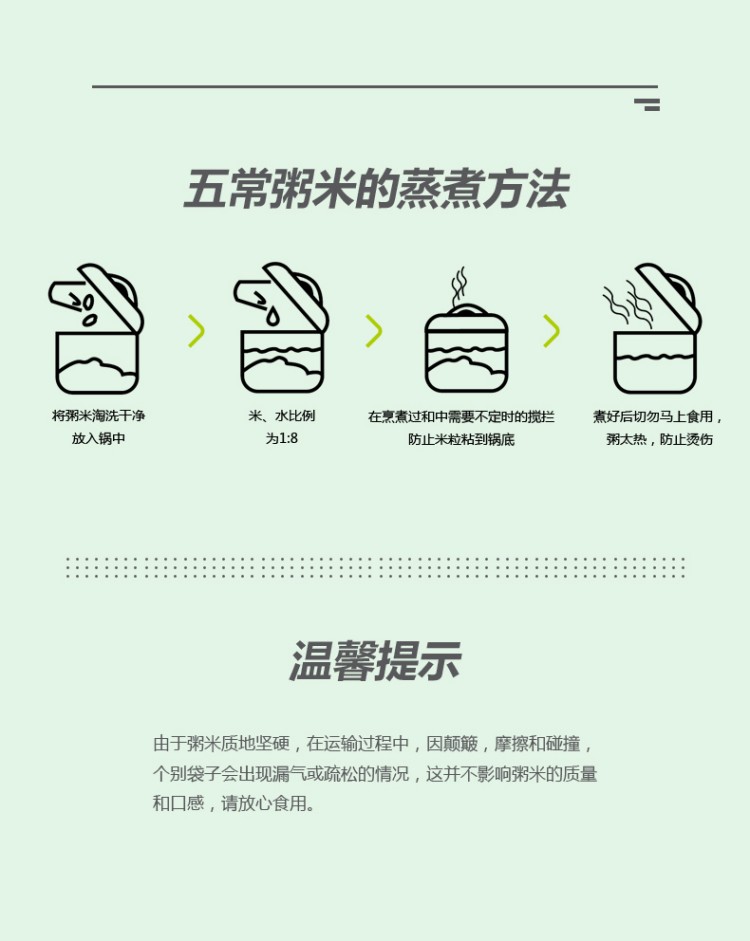 五常粥米的蒸煮方法

将粥米淘洗干净
放入锅中

米、水比例
为1:8

在烹煮过和中需要不定时的搅拦
防止米粒粘到锅底

煮好后切勿马上食用，
粥太热，防止烫伤

温馨提示

由于粥米质地坚硬，在运输过程中，因颠簸，摩擦和碰撞，个别袋子会出现漏气或疏松的情况，这并不影响粥米的质量和口感，请放心食用。