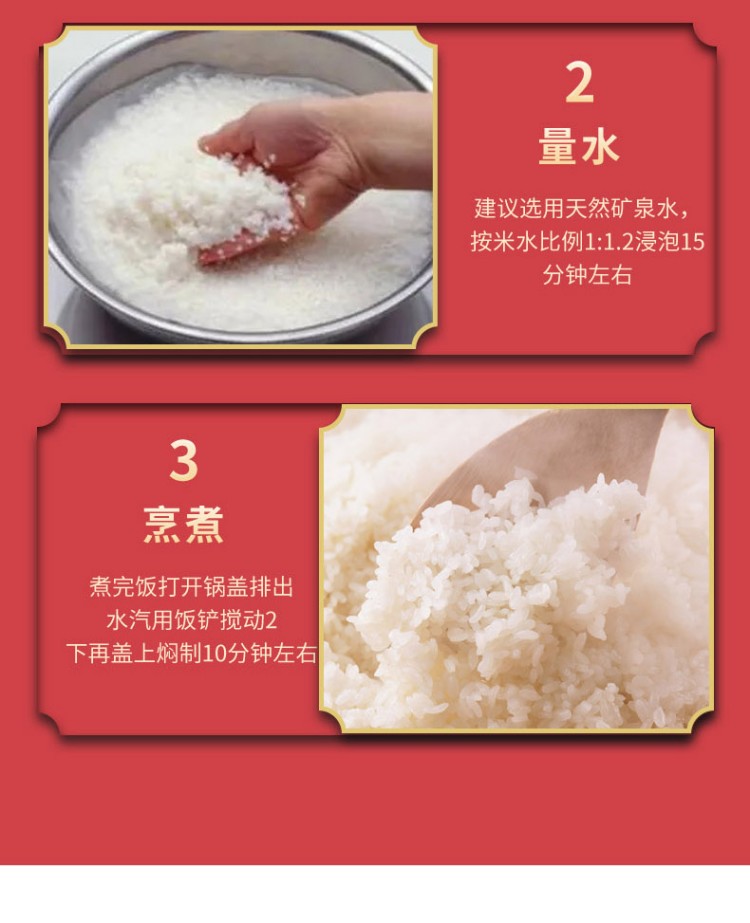 2
量水

建议选用天然矿泉水，按米水比例1:1.2浸泡15分钟左右

3
烹煮

煮完饭打开锅盖排出水汽用饭铲搅动2下再盖上焖制10分钟左右