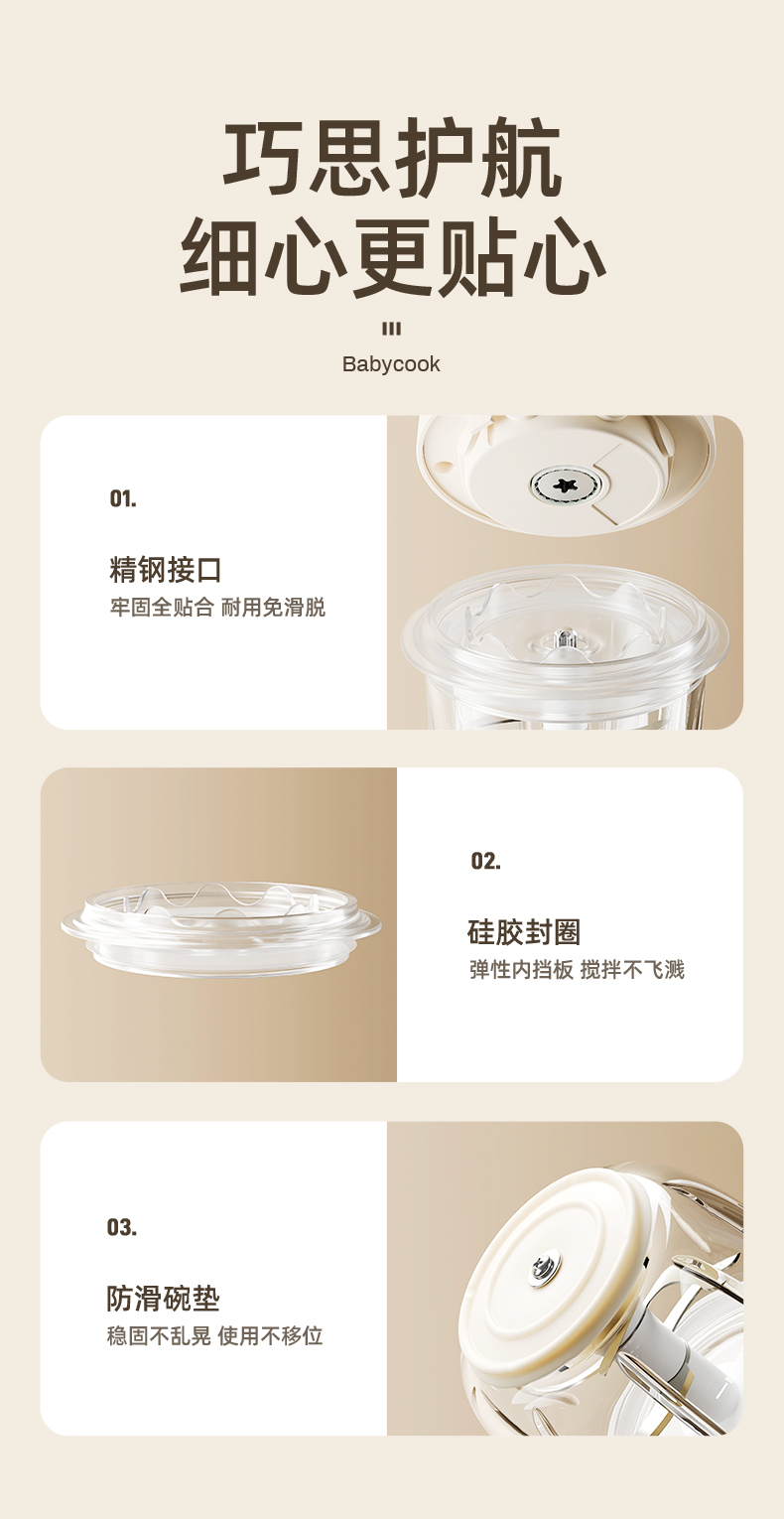 巧思护航
细心更贴心

Babycook

01.

精钢接口
牢固全贴合 耐用免滑脱

02.

硅胶封圈
弹性内挡板 搅拌不飞溅

03.

防滑碗垫
稳固不乱晃 使用不移位