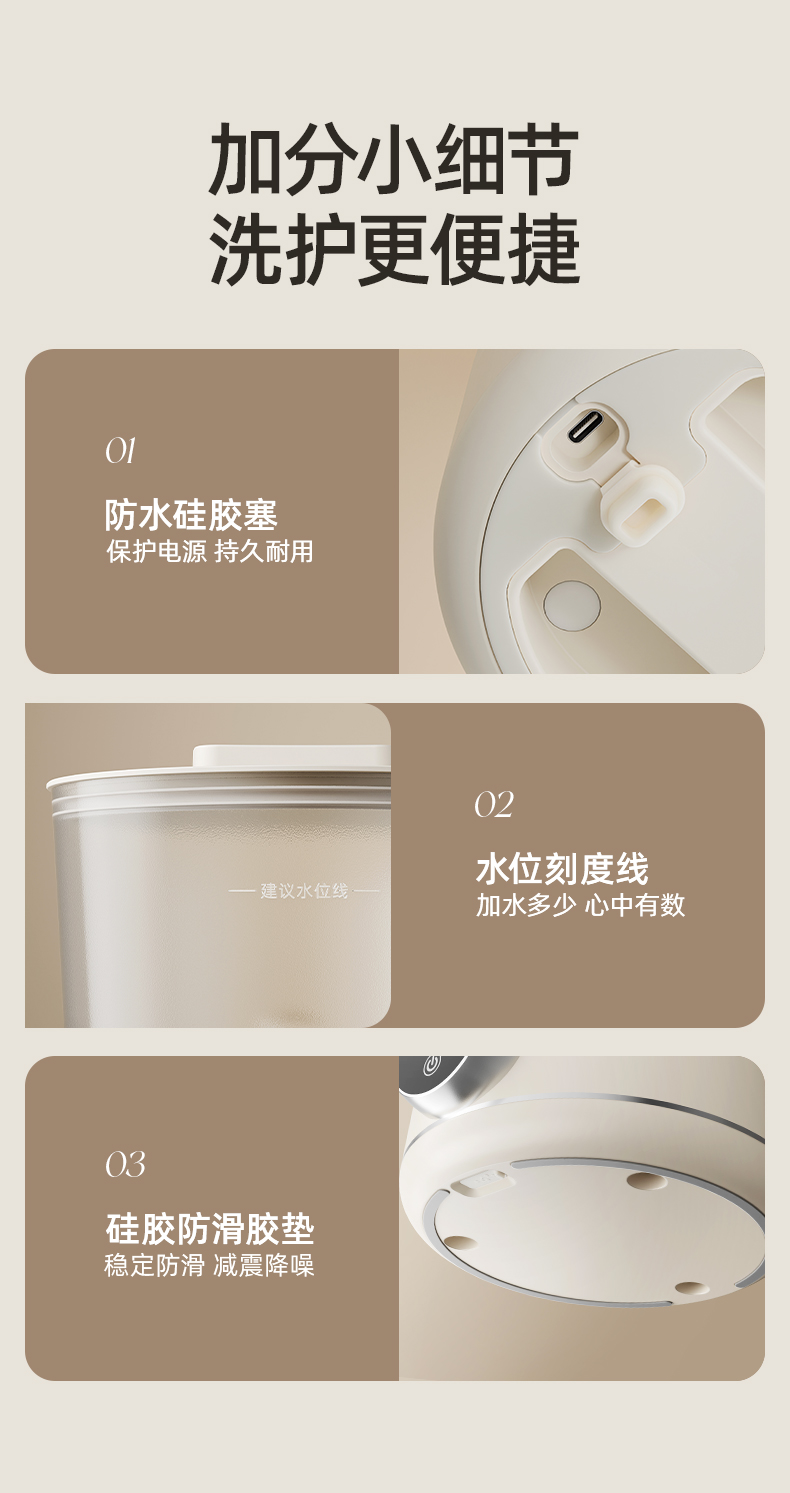 加分小细节
洗护更便捷

01
防水硅胶塞
保护电源 持久耐用

— 建议水位线 —

02
水位刻度线
加水多少 心中有数

03
硅胶防滑胶垫
稳定防滑 减震降噪