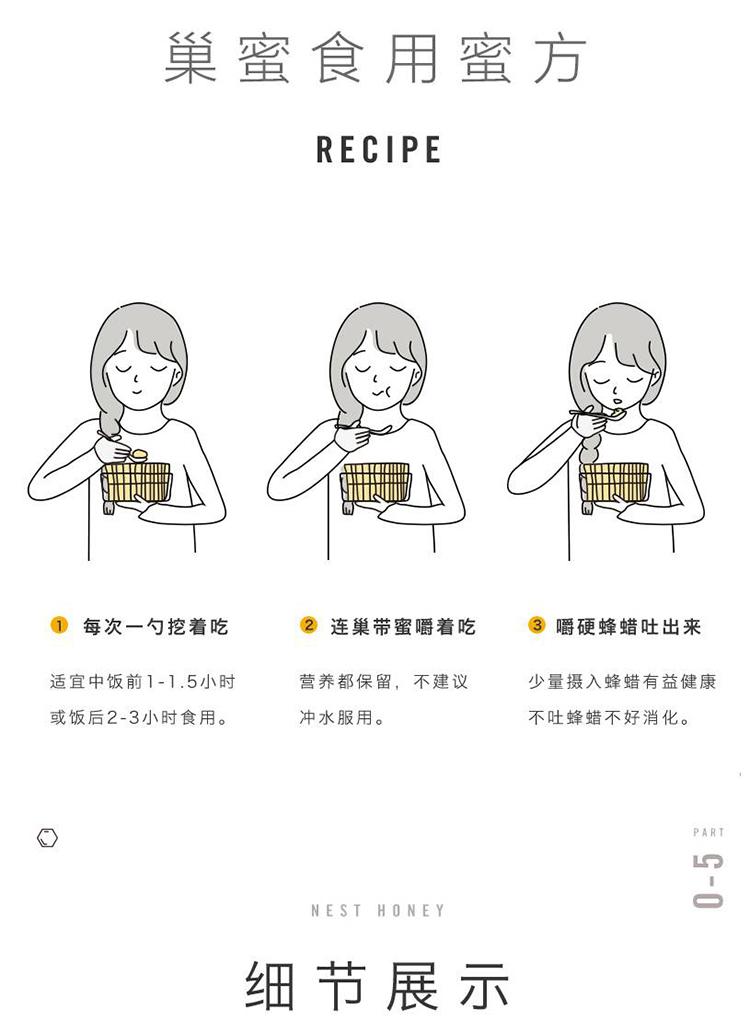 巢蜜食用蜜方

RECIPE

1 每次一勺挖着吃

适宜中饭前1-1.5小时或饭后2-3小时食用。

2 连巢带蜜嚼着吃

营养都保留，不建议冲水服用。

3 嚼硬蜂蜡吐出来

少量摄入蜂蜡有益健康不吐蜂蜡不好消化。

PART 0-5

NEST HONEY

细节展示