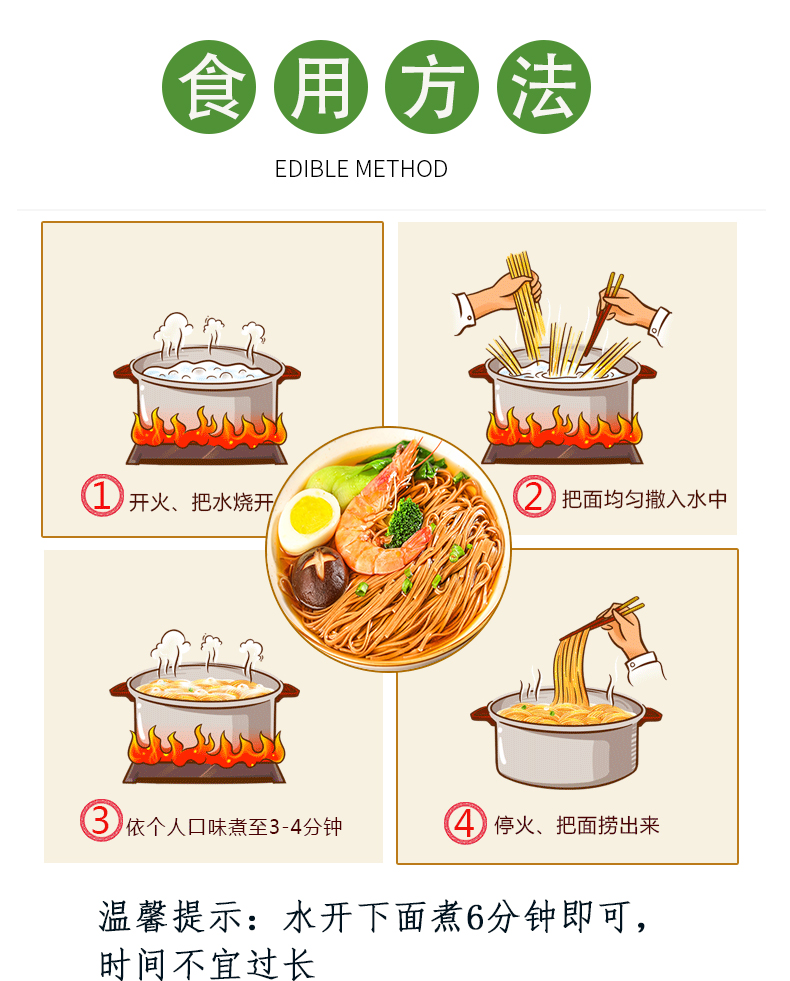 食用方法

EDIBLE METHOD

① 开火、把水烧开

② 把面均匀撒入水中

③ 依个人口味煮至3-4分钟

④ 停火、把面捞出来

温馨提示：水开下面煮6分钟即可，时间不宜过长