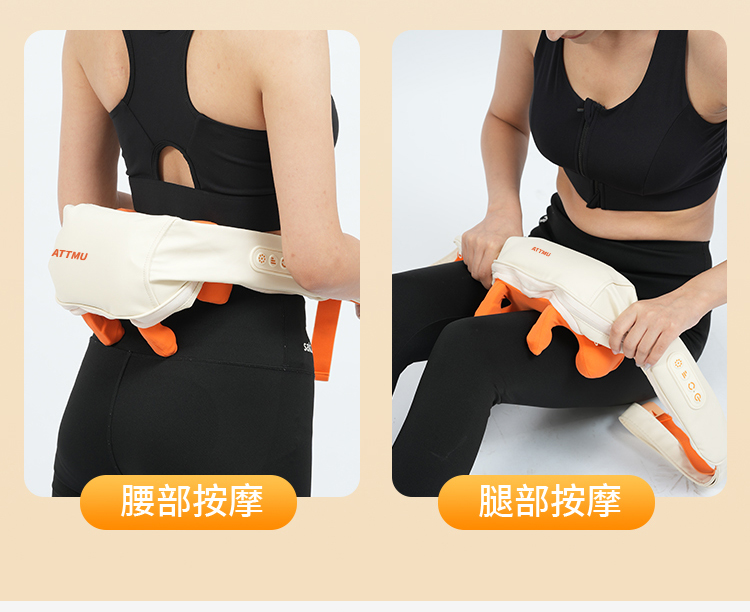 ATTMU

腰部按摩

ATTMU

腿部按摩