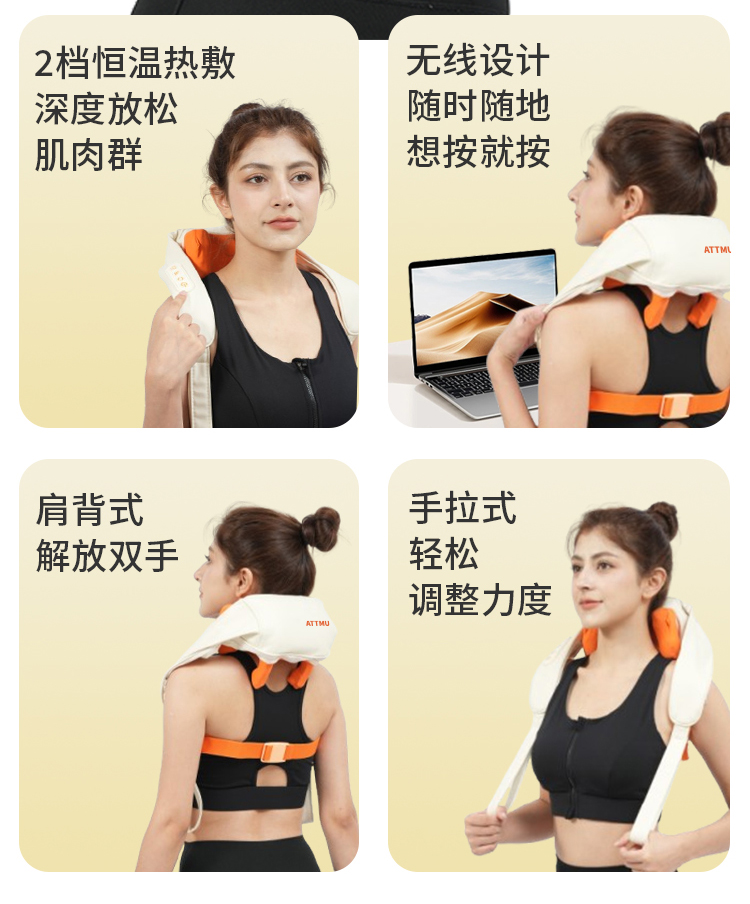 2档恒温热敷
深度放松
肌肉群

无线设计
随时随地
想按就按

ATTMU

肩背式
解放双手

ATTMU

手拉式
轻松
调整力度